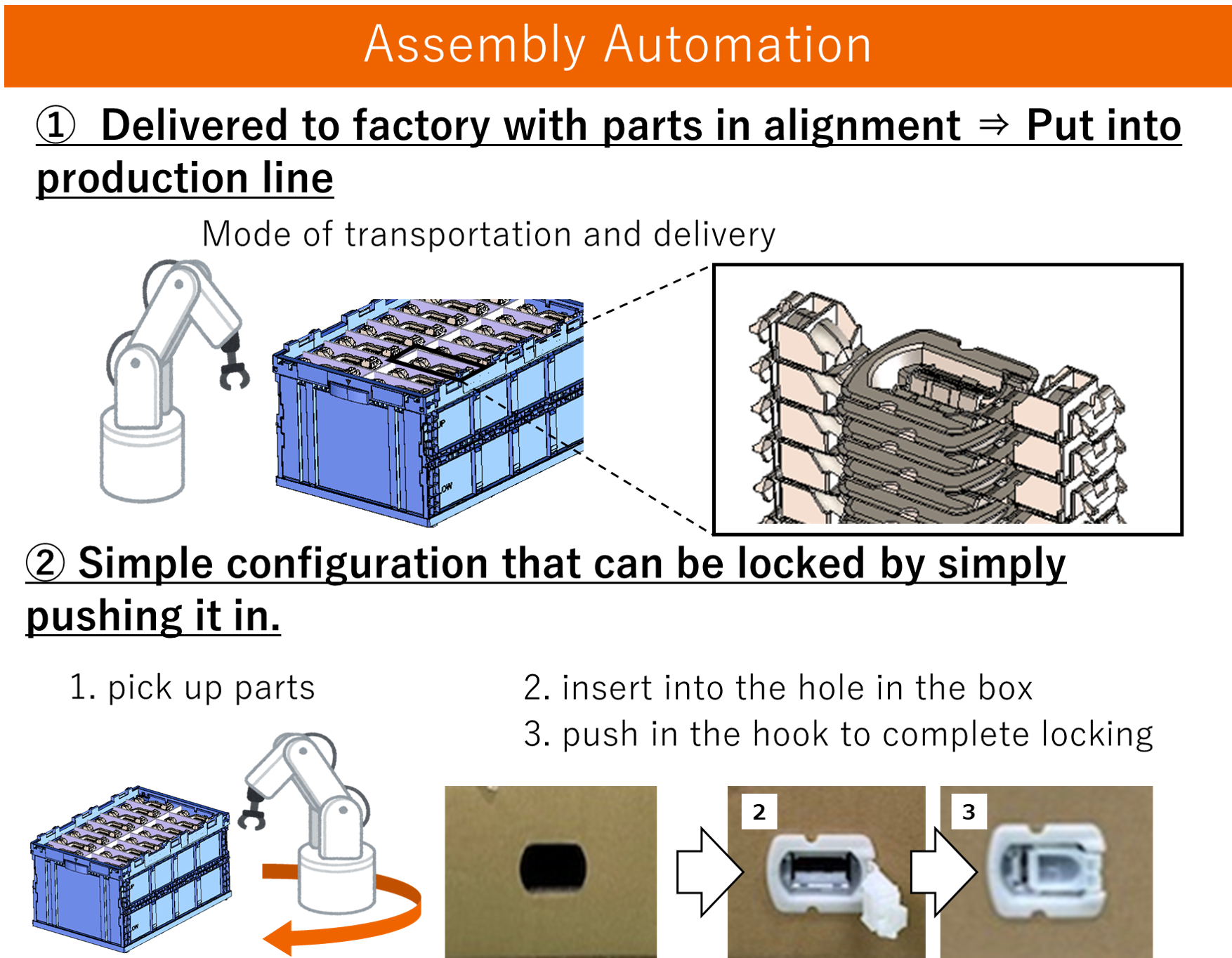 Assembly Automation

① Delivered to factory with parts in alignment ⇒ Put into production line

Mode of transportation and delivery

② Simple configuration that can be locked by simply pushing it in.

1. pick up parts

2. insert into the hole in the box
3. push in the hook to complete locking

2

3