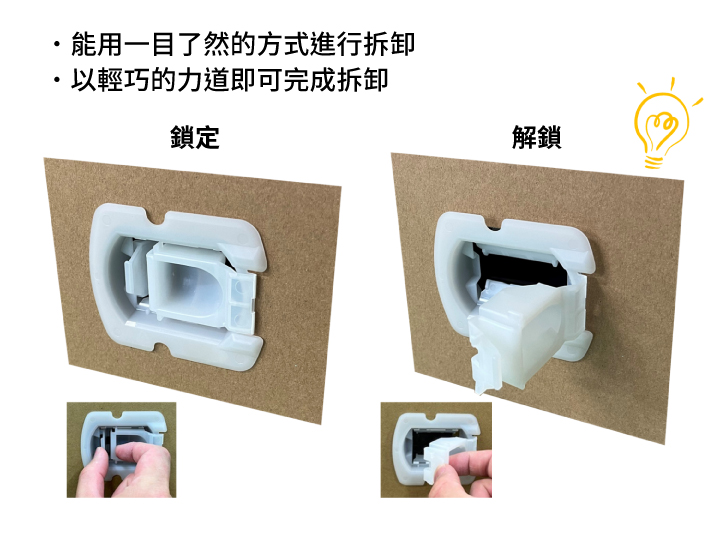 ・能用一目了然的方式進行拆卸
・以輕巧的力道即可完成拆卸

鎖定

解鎖