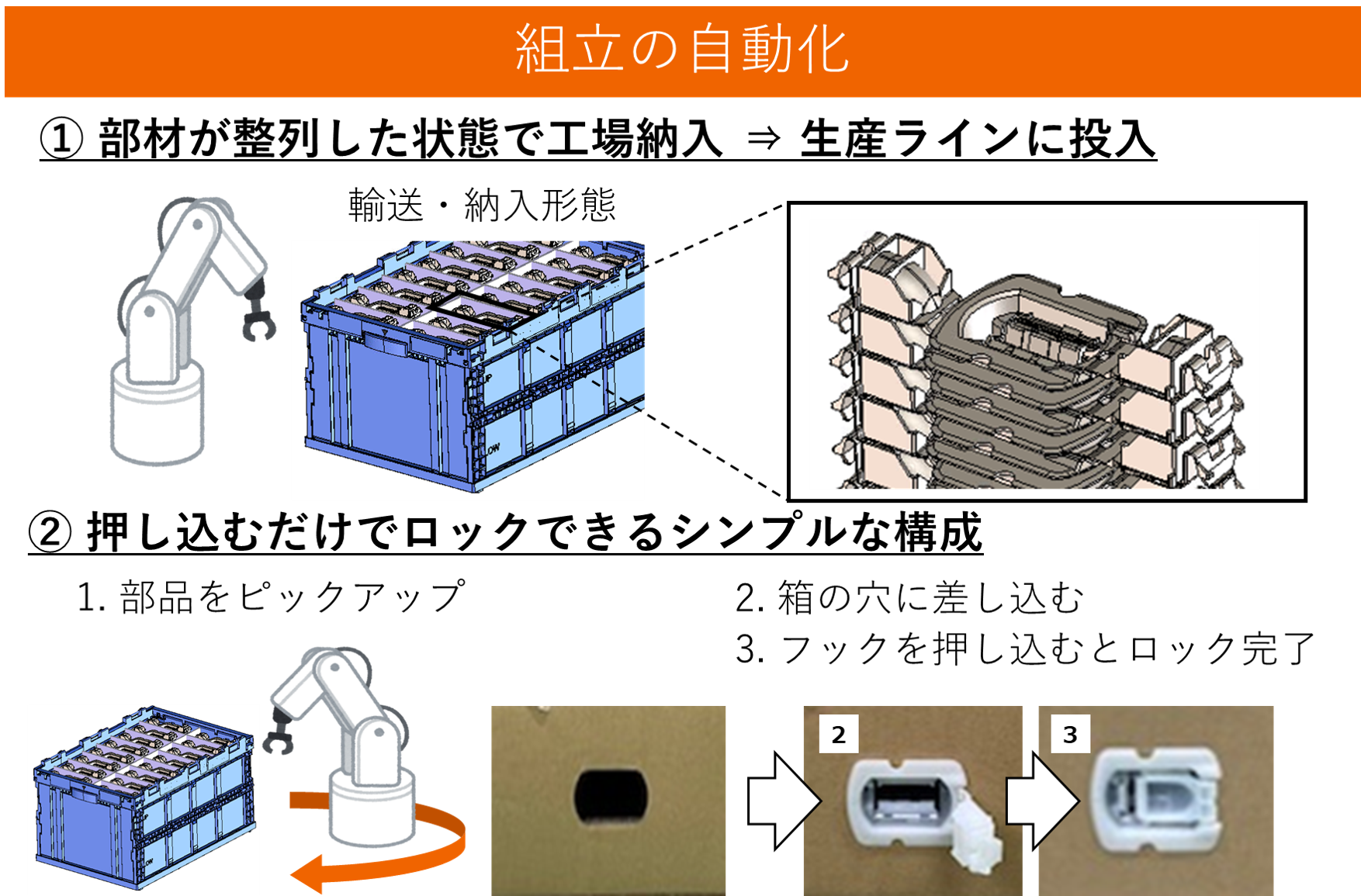 組立の自動化

① 部材が整列した状態で工場納入 ⇒ 生産ラインに投入

輸送・納入形態

② 押し込むだけでロックできるシンプルな構成

1. 部品をピックアップ

2. 箱の穴に差し込む
3. フックを押し込むとロック完了

2

3